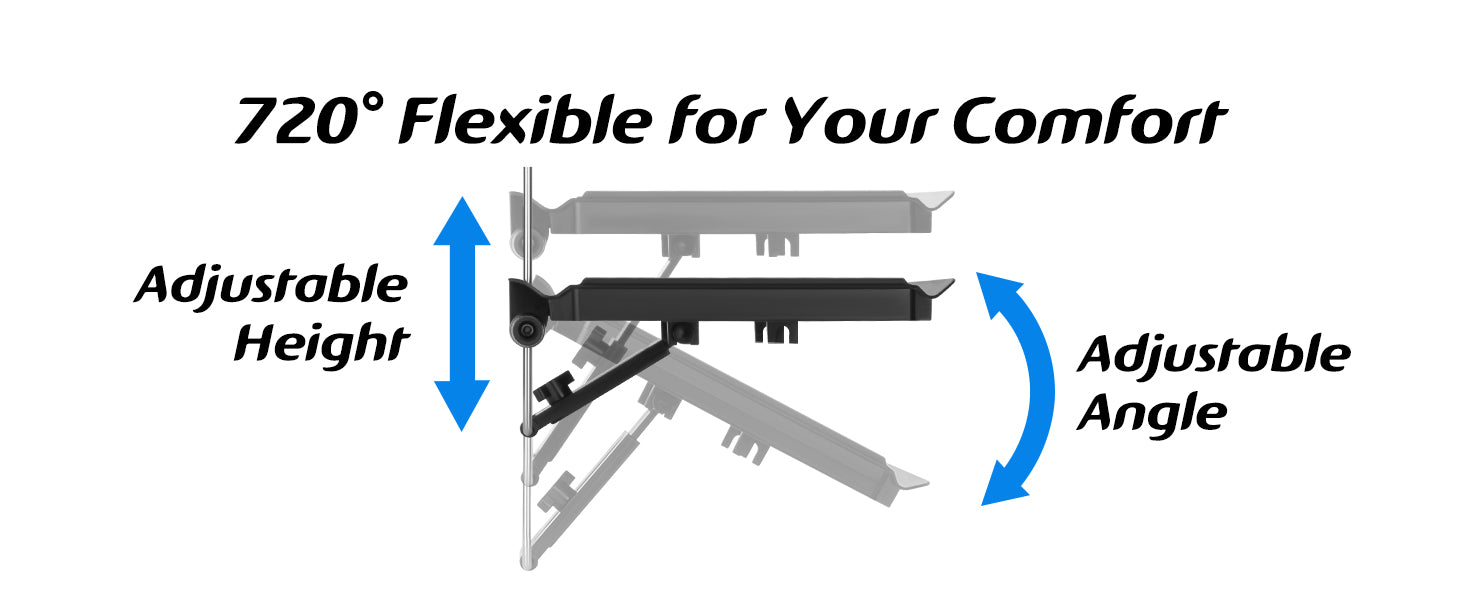 720° Flexible for Your Comfort

Adjustable Height

Adjustable Angle