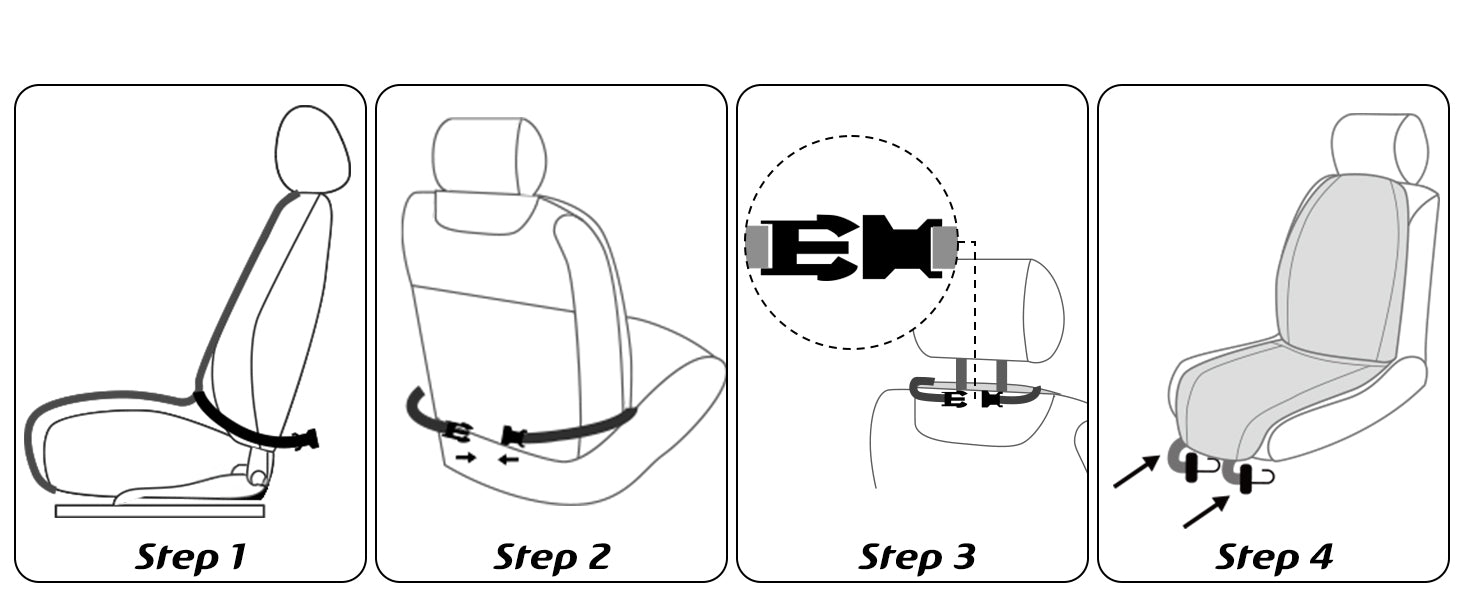 Step 1

Step 2

Step 3

Step 4