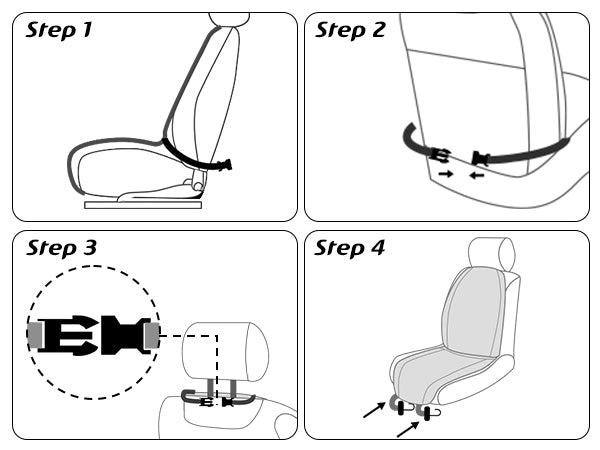 Step 1

Step 2

Step 3

Step 4