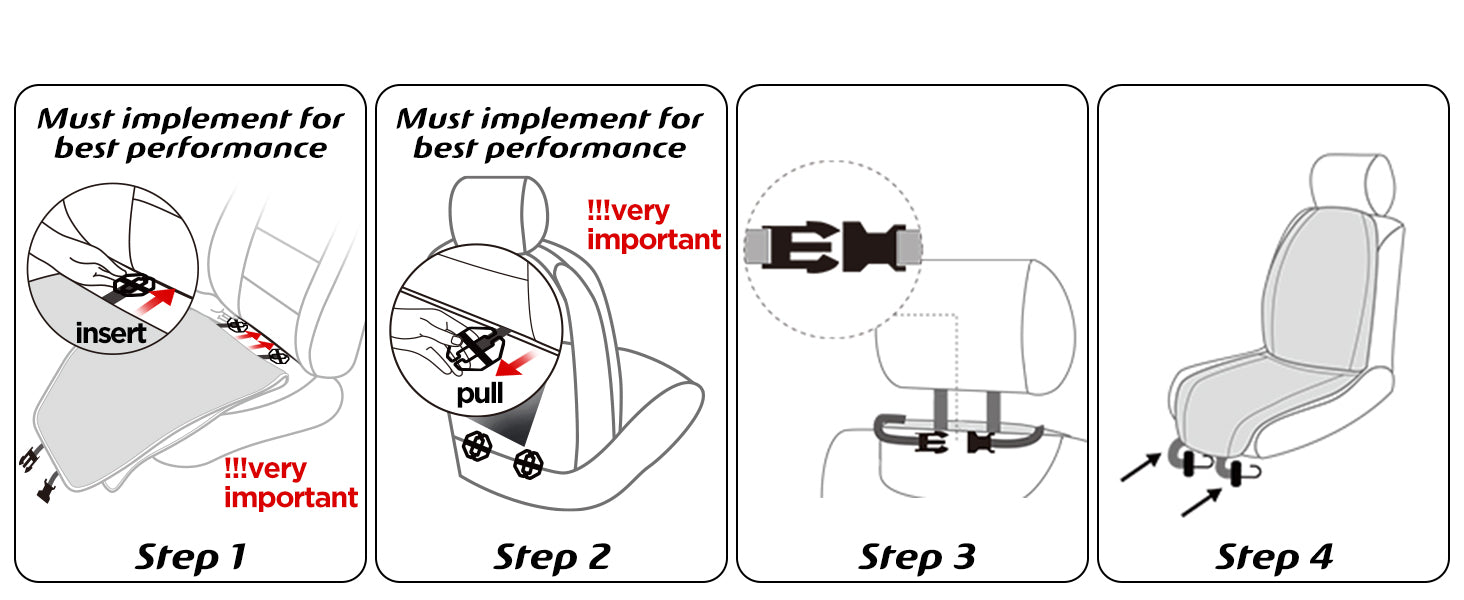 Must implement for best performance

insert

!!!very important

Step 1

Must implement for best performance

!!!very important

pull

Step 2

Step 3

Step 4